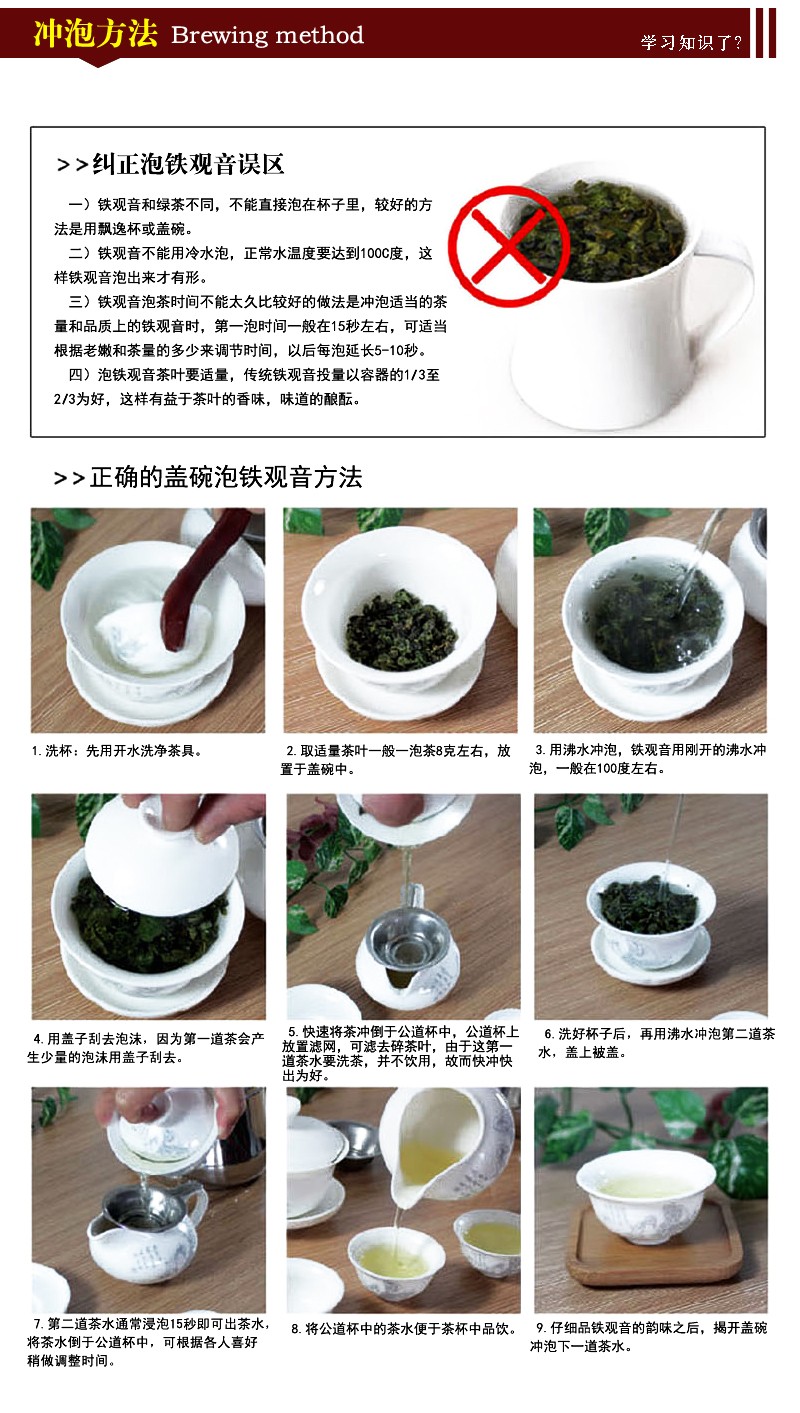 冲泡方法 Brewing method

学习知识了？

>>纠正泡铁观音误区

一）铁观音和绿茶不同，不能直接泡在杯子里，较好的方法是用飘逸杯或盖碗。

二）铁观音不能用冷水泡，正常水温度要达到100C度，这样铁观音泡出来才有形。

三）铁观音泡茶时间不能太久比较好的做法是冲泡适当的茶量和品质上的铁观音时，第一泡时间一般在15秒左右，可适当根据老嫩和茶量的多少来调节时间，以后每泡延长5-10秒。

四）泡铁观音茶叶要适量，传统铁观音投量以容器的1/3至2/3为好，这样有益于茶叶的香味，味道的酿酝。

>>正确的盖碗泡铁观音方法

1.洗杯：先用开水洗净茶具。

2.取适量茶叶一般一泡茶8克左右，放置于盖碗中。

3.用沸水冲泡，铁观音用刚开的沸水冲泡，一般在100度左右。

4.用盖子刮去泡沫，因为第一道茶会产生少量的泡沫用盖子刮去。

5.快速将茶冲倒于公道杯中，公道杯上放置滤网，可滤去碎茶叶，由于这第一道茶水要洗茶，并不饮用，故而快冲快出为好。

6.洗好杯子后，再用沸水冲泡第二道茶水，盖上被盖。

7.第二道茶水通常浸泡15秒即可出茶水，将茶水倒于公道杯中，可根据各人喜好稍做调整时间。

8.将公道杯中的茶水便于茶杯中品饮。

9.仔细品铁观音的韵味之后，揭开盖碗冲泡下一道茶水。